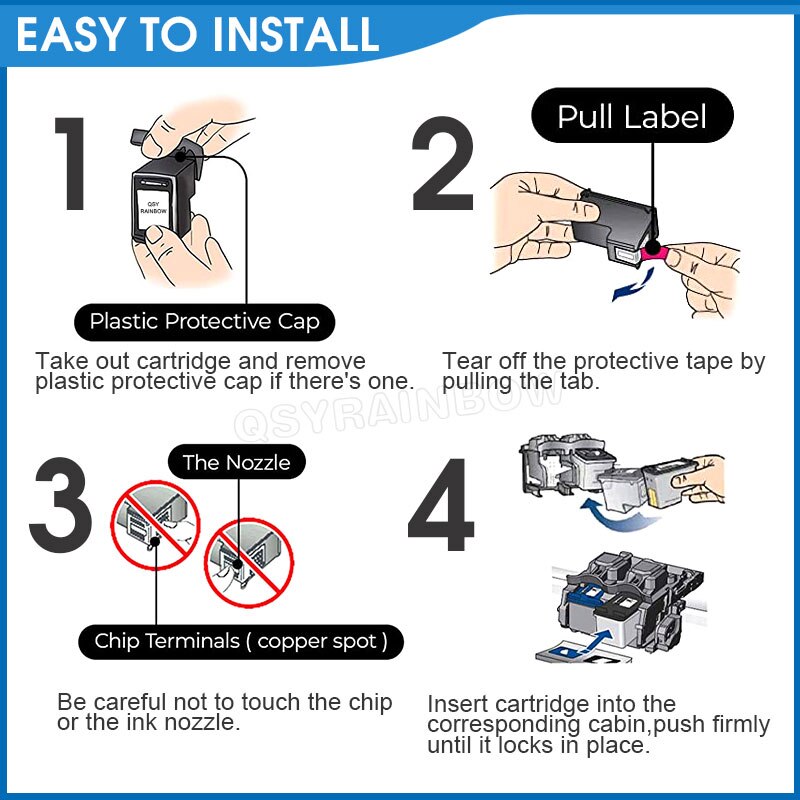 EASY TO INSTALL

1

QSY RAINBOW

Plastic Protective Cap

Take out cartridge and remove plastic protective cap if there's one.

2

Pull Label

Tear off the protective tape by pulling the tab.

QSYRAINBOW

3

The Nozzle

Chip Terminals ( copper spot )

Be careful not to touch the chip or the ink nozzle.

4

Insert cartridge into the corresponding cabin,push firmly until it locks in place.