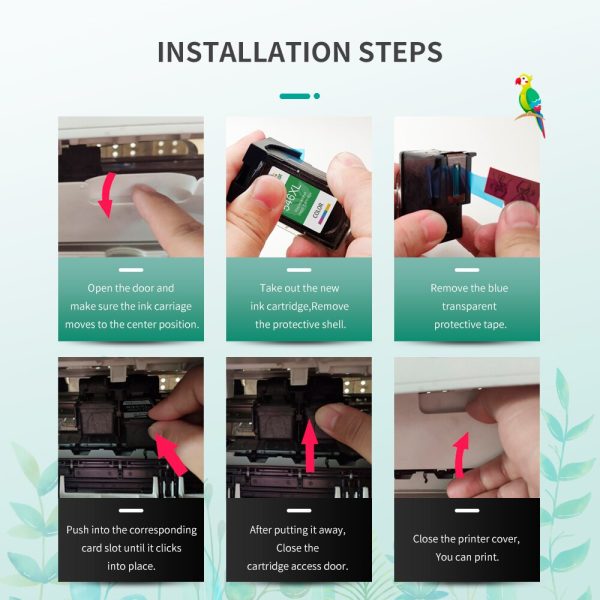 INSTALLATION STEPS

546XL
COLOR

Open the door and make sure the ink carriage moves to the center position.

Take out the new ink cartridge,Remove the protective shell.

Remove the blue transparent protective tape.

Push into the corresponding card slot until it clicks into place.

After putting it away, Close the cartridge access door.

Close the printer cover, You can print.